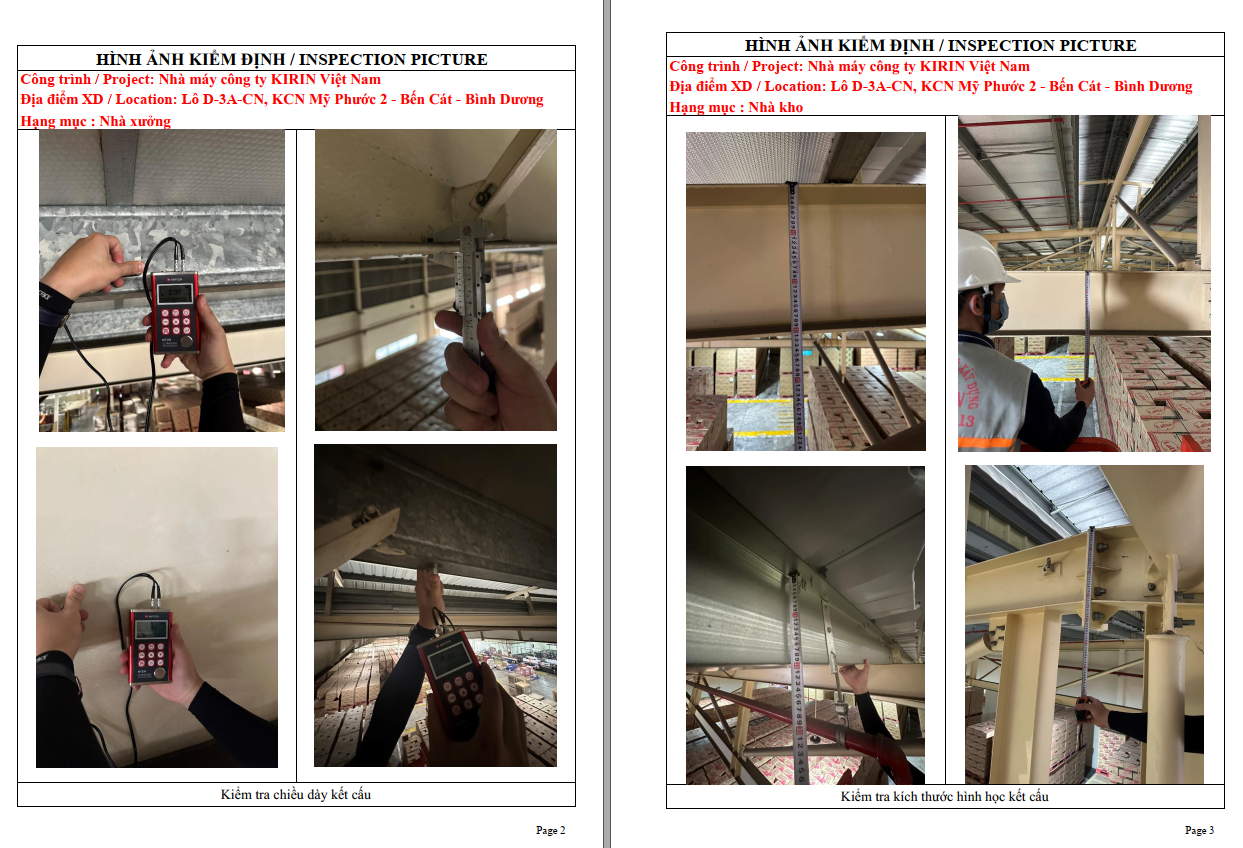 HÌNH ẢNH KIỂM ĐỊNH / INSPECTION PICTURE

Công trình / Project: Nhà máy công ty KIRIN Việt Nam
Địa điểm XD / Location: Lô D-3A-CN, KCN Mỹ Phước 2 - Bến Cát - Bình Dương
Hạng mục : Nhà xưởng

Kiểm tra chiều dày kết cấu

Page 2

HÌNH ẢNH KIỂM ĐỊNH / INSPECTION PICTURE

Công trình / Project: Nhà máy công ty KIRIN Việt Nam
Địa điểm XD / Location: Lô D-3A-CN, KCN Mỹ Phước 2 - Bến Cát - Bình Dương
Hạng mục : Nhà kho

Kiểm tra kích thước hình học kết cấu

Page 3