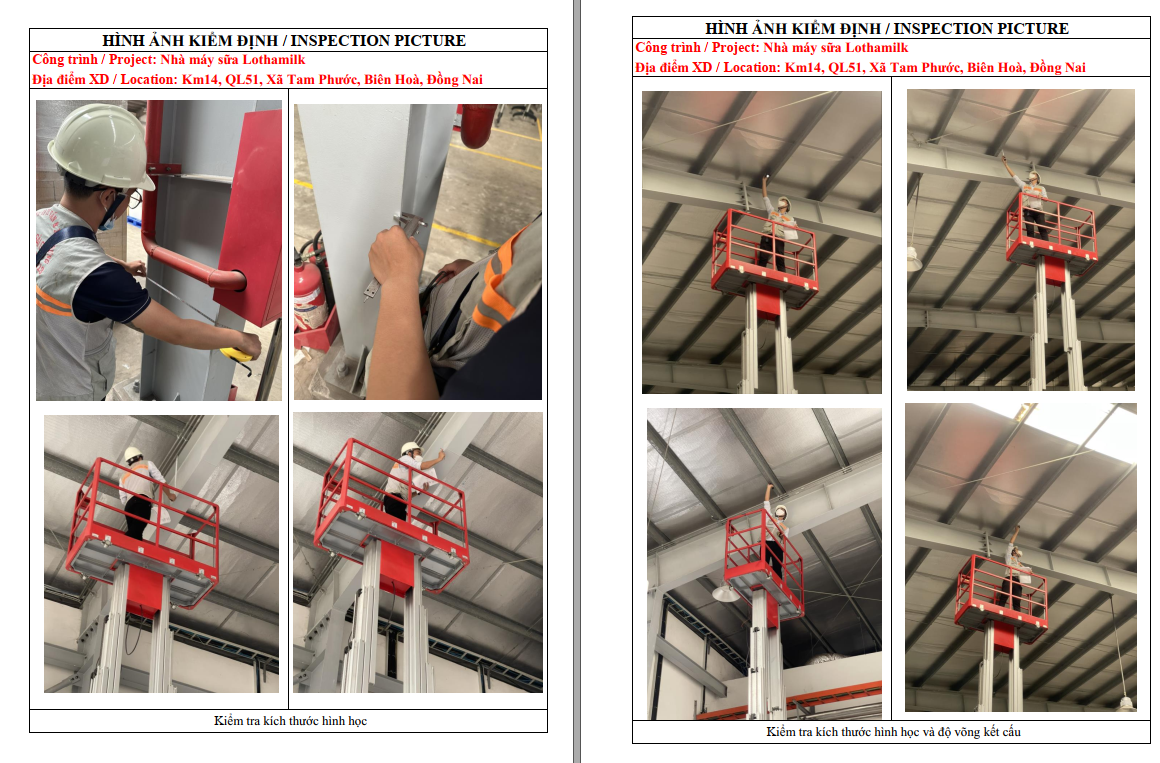 HÌNH ẢNH KIỂM ĐỊNH / INSPECTION PICTURE
Công trình / Project: Nhà máy sữa Lothamilk
Địa điểm XD / Location: Km14, QL51, Xã Tam Phước, Biên Hoà, Đồng Nai

Kiểm tra kích thước hình học

HÌNH ẢNH KIỂM ĐỊNH / INSPECTION PICTURE
Công trình / Project: Nhà máy sữa Lothamilk
Địa điểm XD / Location: Km14, QL51, Xã Tam Phước, Biên Hoà, Đồng Nai

Kiểm tra kích thước hình học và độ võng kết cấu